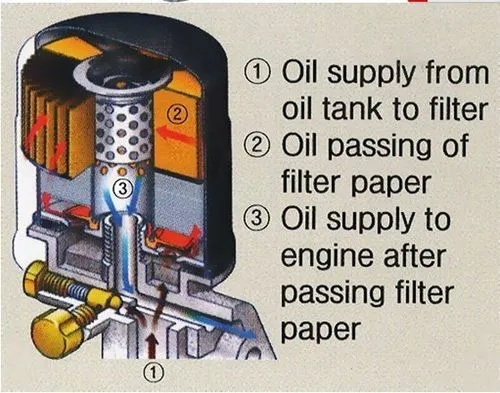 ②
③
①
① Oil supply from oil tank to filter
② Oil passing of filter paper
③ Oil supply to engine after passing filter paper